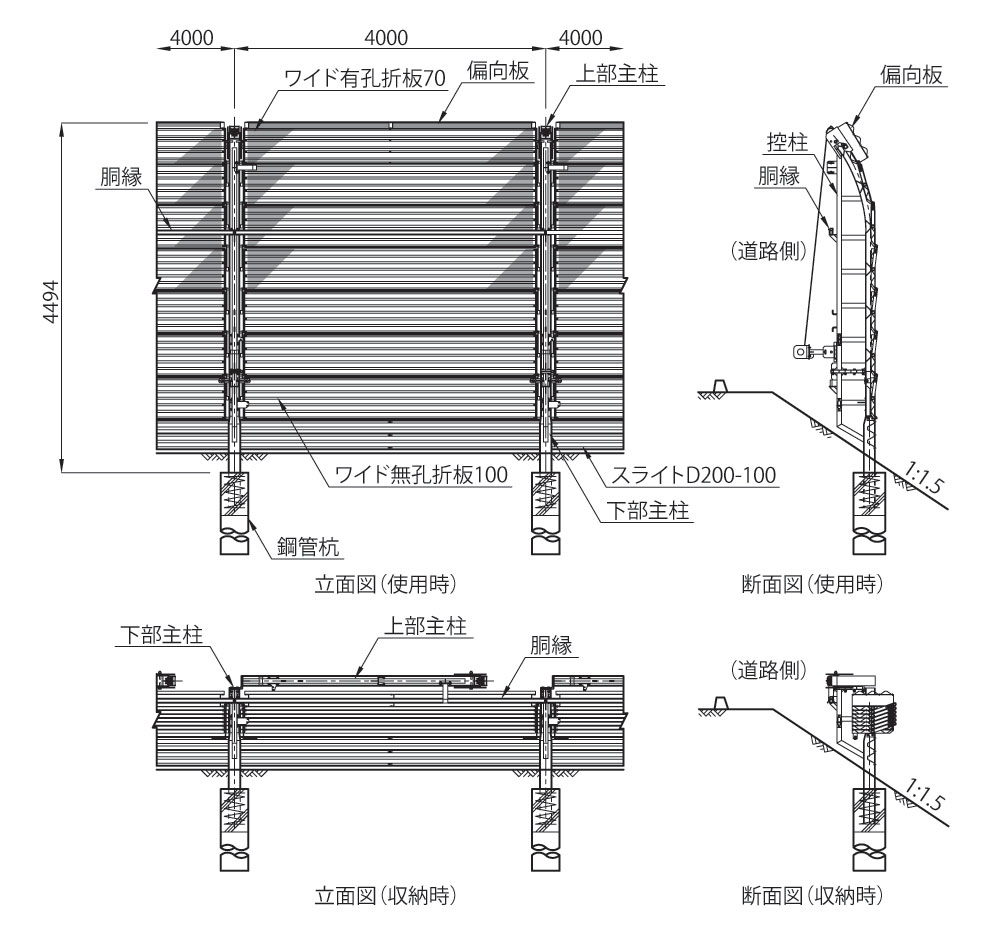 4000
4000
4000
ワイド有孔折板70
偏向板
上部主柱
胴縁
4494
ワイド無孔折板100
スライトD200-100
下部主柱
鋼管杭
立面図（使用時）

偏向板
控柱
胴縁
（道路側）
1:1.5
断面図（使用時）

下部主柱
上部主柱
胴縁
立面図（収納時）

（道路側）
1:1.5
断面図（収納時）